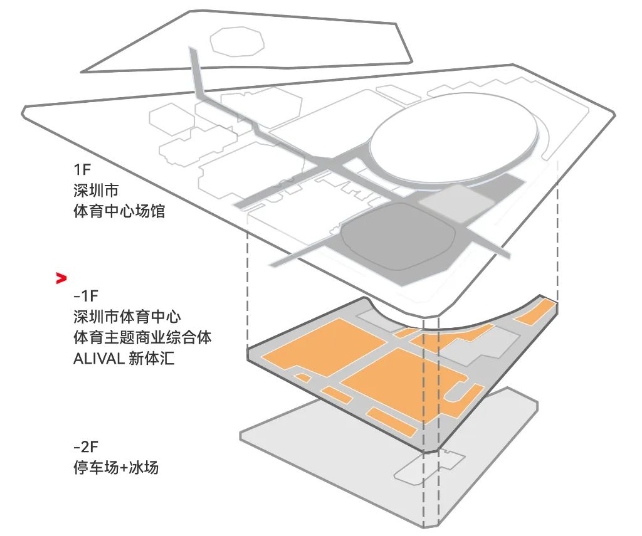 1F
深圳市
体育中心场馆

-1F
深圳市体育中心
体育主题商业综合体
ALIVAL 新体汇

-2F
停车场+冰场