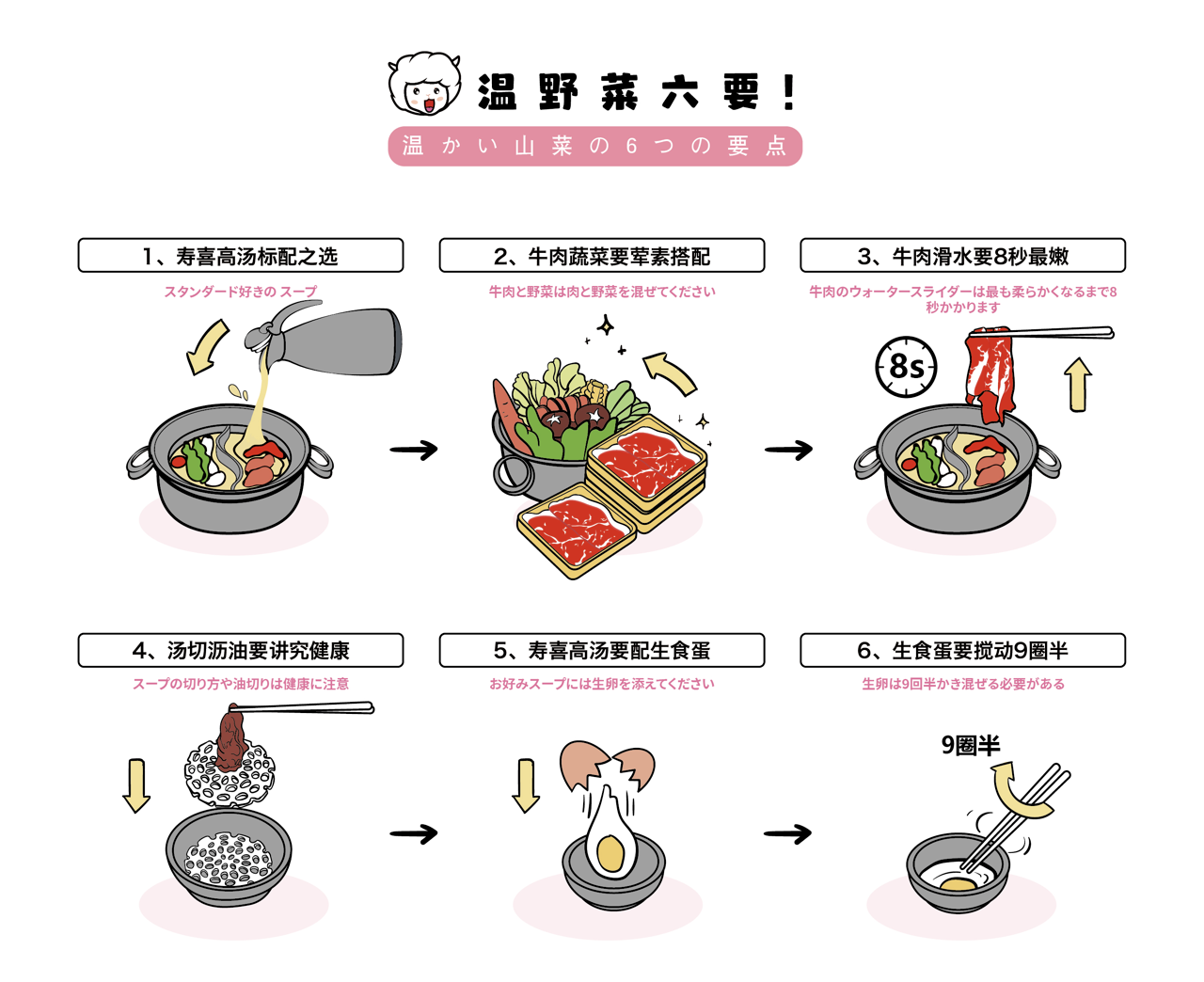 温野菜六要！

温かい山菜の6つの要点

1、寿喜高汤标配之选

スタンダード好きの スープ

2、牛肉蔬菜要荤素搭配

牛肉と野菜は肉と野菜を混ぜてください

3、牛肉滑水要8秒最嫩

牛肉のウォータースライダーは最も柔らかくなるまで8秒かかります

8s

4、汤切沥油要讲究健康

スープの切り方や油切りは健康に注意

5、寿喜高汤要配生食蛋

お好みスープには生卵を添えてください

6、生食蛋要搅动9圈半

生卵は9回半かき混ぜる必要がある

9圈半